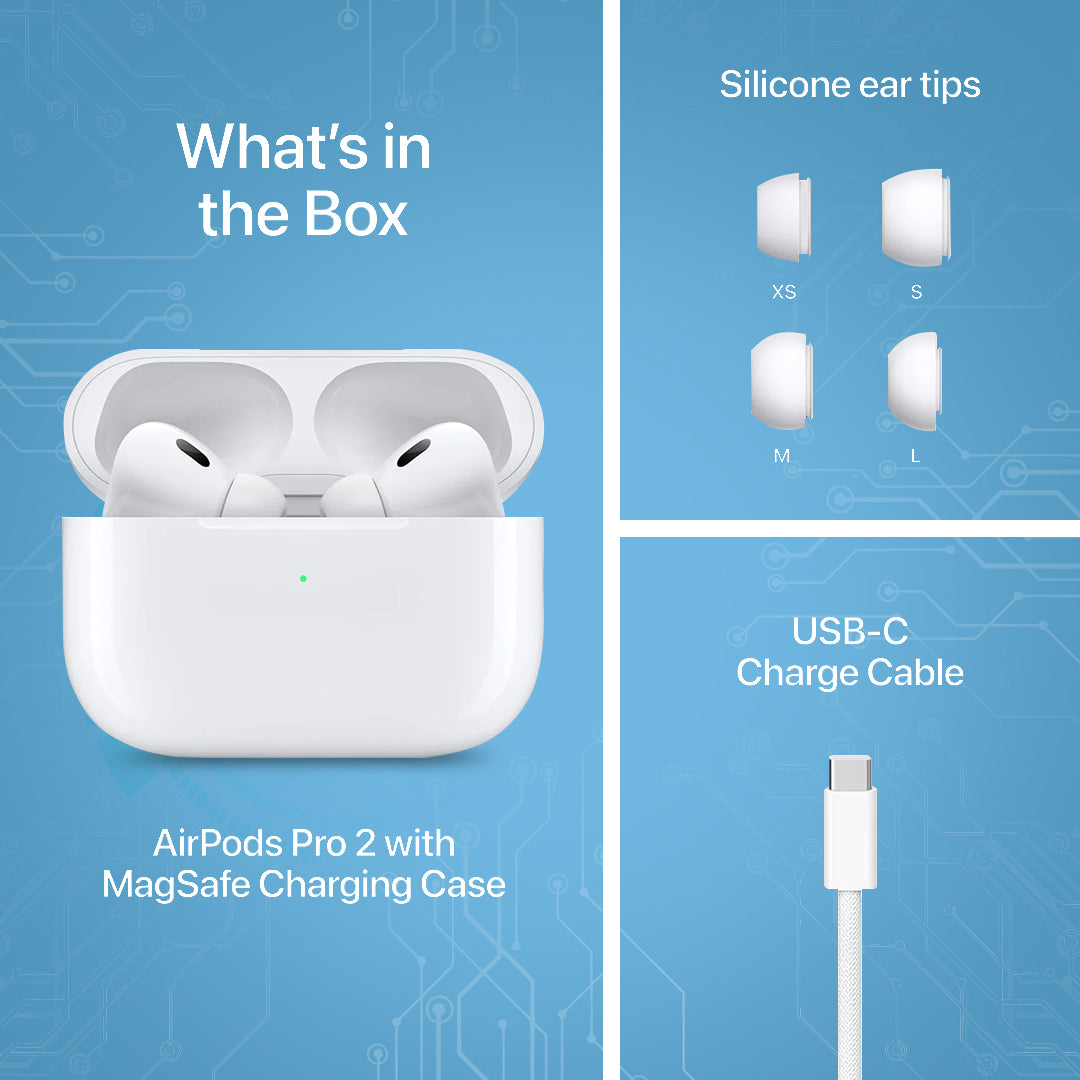 What's in the Box

AirPods Pro 2 with MagSafe Charging Case

Silicone ear tips

XS

S

M

L

USB-C Charge Cable